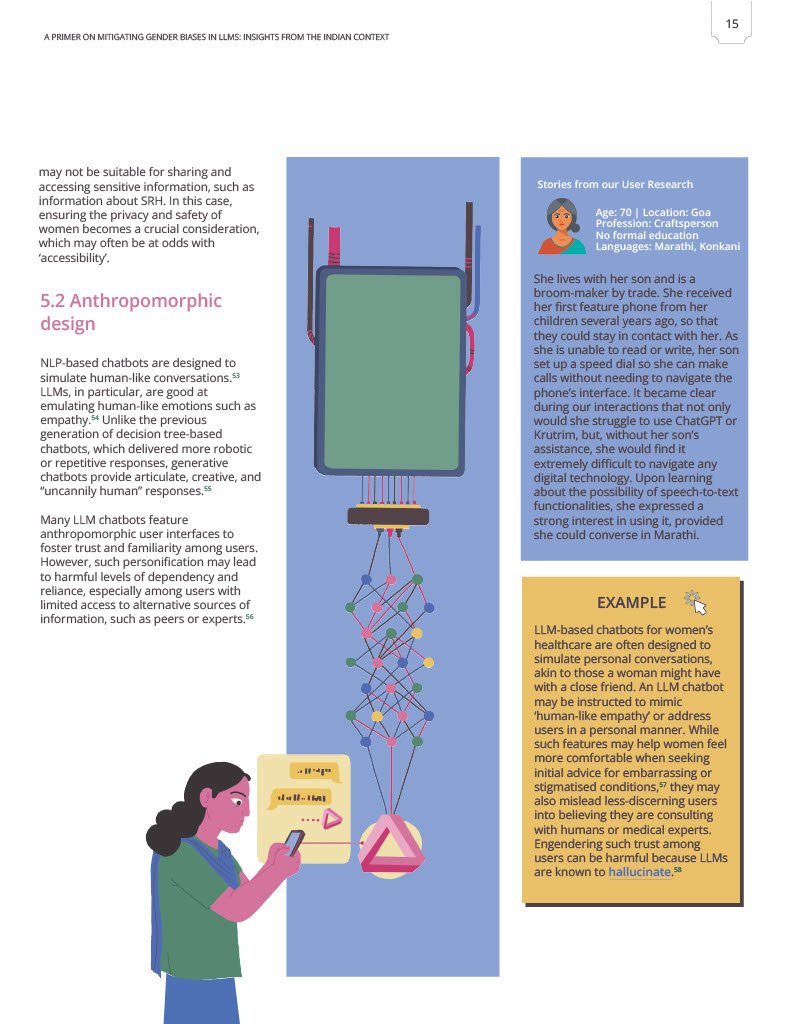 15

A PRIMER ON MITIGATING GENDER BIASES IN LLMS: INSIGHTS FROM THE INDIAN CONTEXT

may not be suitable for sharing and accessing sensitive information, such as information about SRH. In this case, ensuring the privacy and safety of women becomes a crucial consideration, which may often be at odds with 'accessibility'.

5.2 Anthropomorphic design

NLP-based chatbots are designed to simulate human-like conversations.$^{53}$ LLMs, in particular, are good at emulating human-like emotions such as empathy.$^{54}$ Unlike the previous generation of decision tree-based chatbots, which delivered more robotic or repetitive responses, generative chatbots provide articulate, creative, and "uncannily human" responses.$^{55}$

Many LLM chatbots feature anthropomorphic user interfaces to foster trust and familiarity among users. However, such personification may lead to harmful levels of dependency and reliance, especially among users with limited access to alternative sources of information, such as peers or experts.$^{56}$

Stories from our User Research

Age: 70 | Location: Goa
Profession: Craftsperson
No formal education
Languages: Marathi, Konkani

She lives with her son and is a broom-maker by trade. She received her first feature phone from her children several years ago, so that they could stay in contact with her. As she is unable to read or write, her son set up a speed dial so she can make calls without needing to navigate the phone's interface. It became clear during our interactions that not only would she struggle to use ChatGPT or Krutrim, but, without her son's assistance, she would find it extremely difficult to navigate any digital technology. Upon learning about the possibility of speech-to-text functionalities, she expressed a strong interest in using it, provided she could converse in Marathi.

EXAMPLE

LLM-based chatbots for women's healthcare are often designed to simulate personal conversations, akin to those a woman might have with a close friend. An LLM chatbot may be instructed to mimic 'human-like empathy' or address users in a personal manner. While such features may help women feel more comfortable when seeking initial advice for embarrassing or stigmatised conditions,$^{57}$ they may also mislead less-discerning users into believing they are consulting with humans or medical experts. Engendering such trust among users can be harmful because LLMs are known to hallucinate.$^{58}$